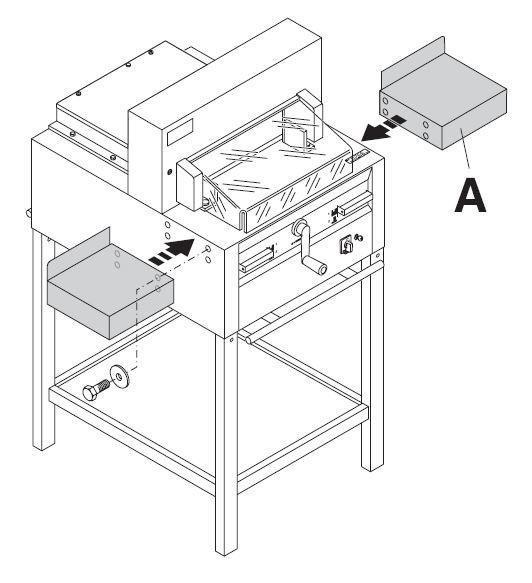 A